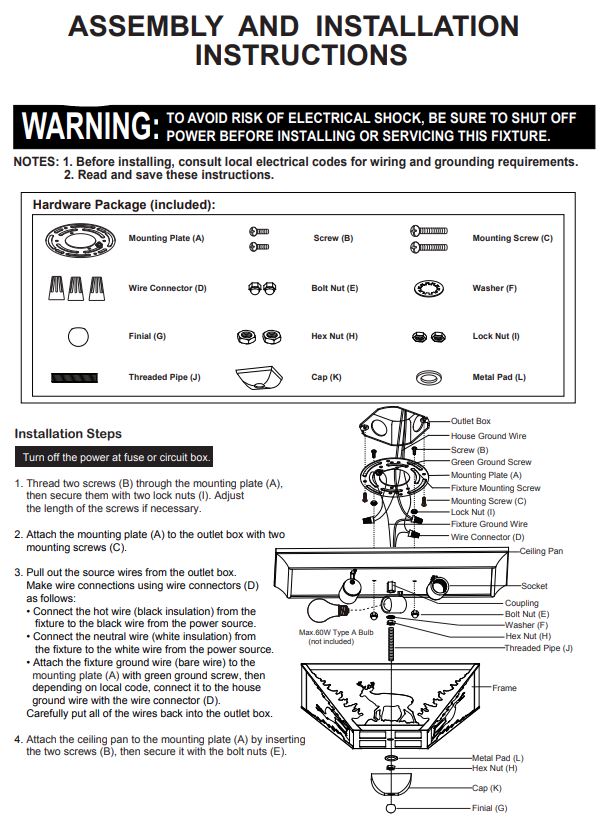 ASSEMBLY AND INSTALLATION INSTRUCTIONS

WARNING: TO AVOID RISK OF ELECTRICAL SHOCK, BE SURE TO SHUT OFF POWER BEFORE INSTALLING OR SERVICING THIS FIXTURE.

NOTES: 1. Before installing, consult local electrical codes for wiring and grounding requirements.
2. Read and save these instructions.

Hardware Package (included):

Mounting Plate (A)
Screw (B)
Mounting Screw (C)
Wire Connector (D)
Bolt Nut (E)
Washer (F)
Finial (G)
Hex Nut (H)
Lock Nut (I)
Threaded Pipe (J)
Cap (K)
Metal Pad (L)

Installation Steps

Turn off the power at fuse or circuit box.

1. Thread two screws (B) through the mounting plate (A), then secure them with two lock nuts (I). Adjust the length of the screws if necessary.

2. Attach the mounting plate (A) to the outlet box with two mounting screws (C).

3. Pull out the source wires from the outlet box. Make wire connections using wire connectors (D) as follows:
• Connect the hot wire (black insulation) from the fixture to the black wire from the power source.
• Connect the neutral wire (white insulation) from the fixture to the white wire from the power source.
• Attach the fixture ground wire (bare wire) to the mounting plate (A) with green ground screw, then depending on local code, connect it to the house ground wire with the wire connector (D).
Carefully put all of the wires back into the outlet box.

4. Attach the ceiling pan to the mounting plate (A) by inserting the two screws (B), then secure it with the bolt nuts (E).

Outlet Box
House Ground Wire
Screw (B)
Green Ground Screw
Mounting Plate (A)
Fixture Mounting Screw
Mounting Screw (C)
Lock Nut (I)
Fixture Ground Wire
Wire Connector (D)
Ceiling Pan
Socket
Coupling
Bolt Nut (E)
Washer (F)
Hex Nut (H)
Threaded Pipe (J)
Max.60W Type A Bulb (not included)
Frame
Metal Pad (L)
Hex Nut (H)
Cap (K)
Finial (G)