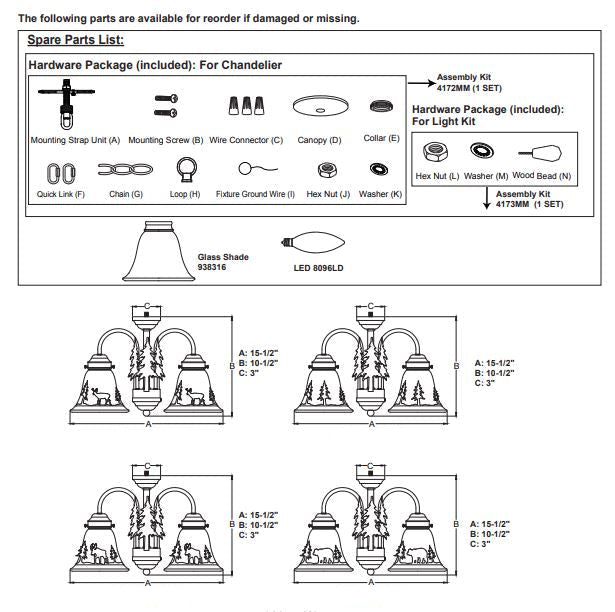 The following parts are available for reorder if damaged or missing.

Spare Parts List:

Hardware Package (included): For Chandelier

Mounting Strap Unit (A) Mounting Screw (B) Wire Connector (C) Canopy (D) Collar (E)

Quick Link (F) Chain (G) Loop (H) Fixture Ground Wire (I) Hex Nut (J) Washer (K)

Assembly Kit
4172MM (1 SET)

Hardware Package (included):
For Light Kit

Hex Nut (L) Washer (M) Wood Bead (N)

Assembly Kit
4173MM (1 SET)

Glass Shade
938316

LED 8096LD

C
B
A
A: 15-1/2"
B: 10-1/2"
C: 3"

C
B
A
A: 15-1/2"
B: 10-1/2"
C: 3"

C
B
A
A: 15-1/2"
B: 10-1/2"
C: 3"

C
B
A
A: 15-1/2"
B: 10-1/2"
C: 3"